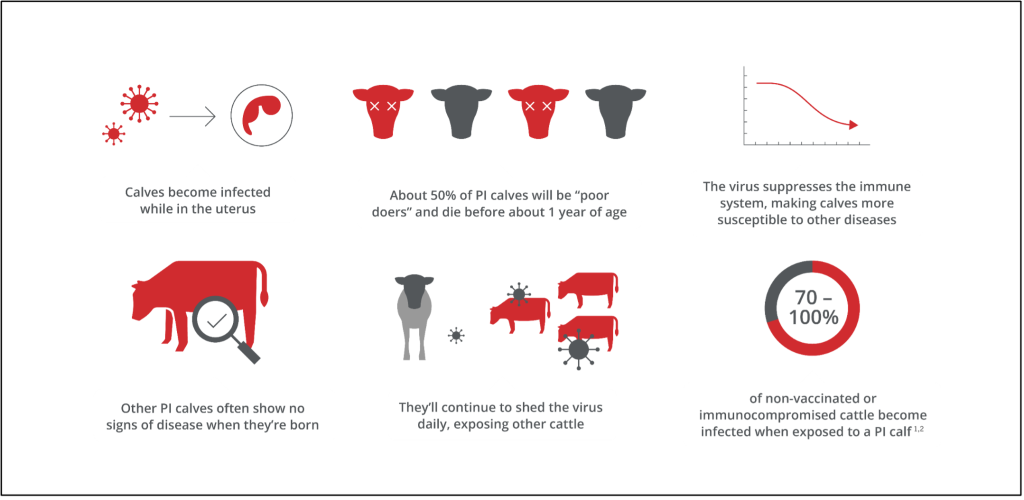 Calves become infected while in the uterus

About 50% of PI calves will be "poor doers" and die before about 1 year of age

The virus suppresses the immune system, making calves more susceptible to other diseases

Other PI calves often show no signs of disease when they're born

They'll continue to shed the virus daily, exposing other cattle

70 – 100%

of non-vaccinated or immunocompromised cattle become infected when exposed to a PI calf $^{1,2}$